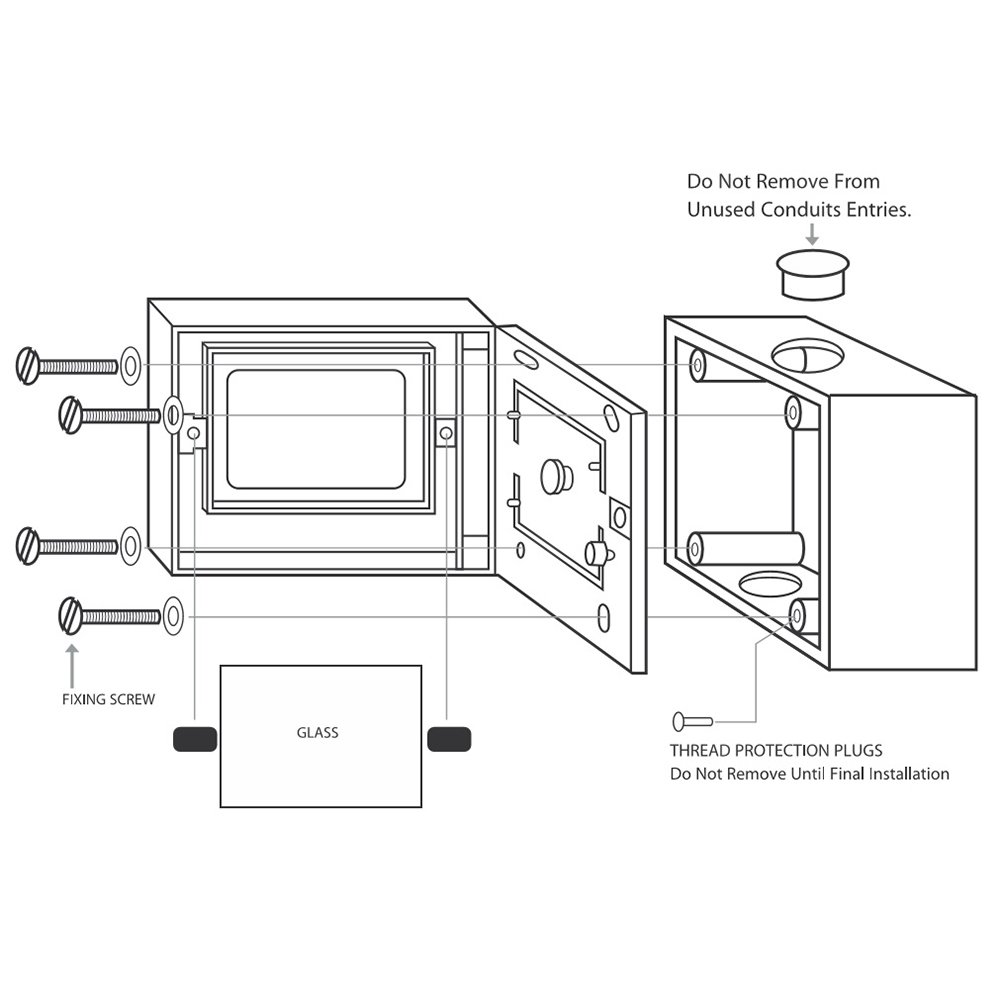 Do Not Remove From
Unused Conduits Entries.

FIXING SCREW

GLASS

THREAD PROTECTION PLUGS
Do Not Remove Until Final Installation